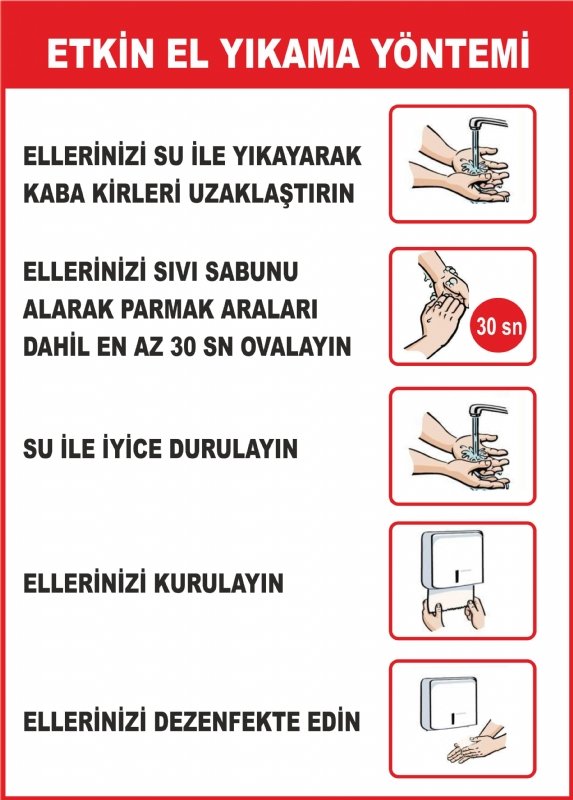 ETKİN EL YIKAMA YÖNTEMİ

ELLERİNİZİ SU İLE YIKAYARAK KABA KİRLERİ UZAKLAŞTIRIN

ELLERİNİZİ SIVI SABUNU ALARAK PARMAK ARALARI DAHİL EN AZ 30 SN OVALAYIN

30 sn

SU İLE İYİCE DURULAYIN

ELLERİNİZİ KURULAYIN

ELLERİNİZİ DEZENFEKTE EDİN