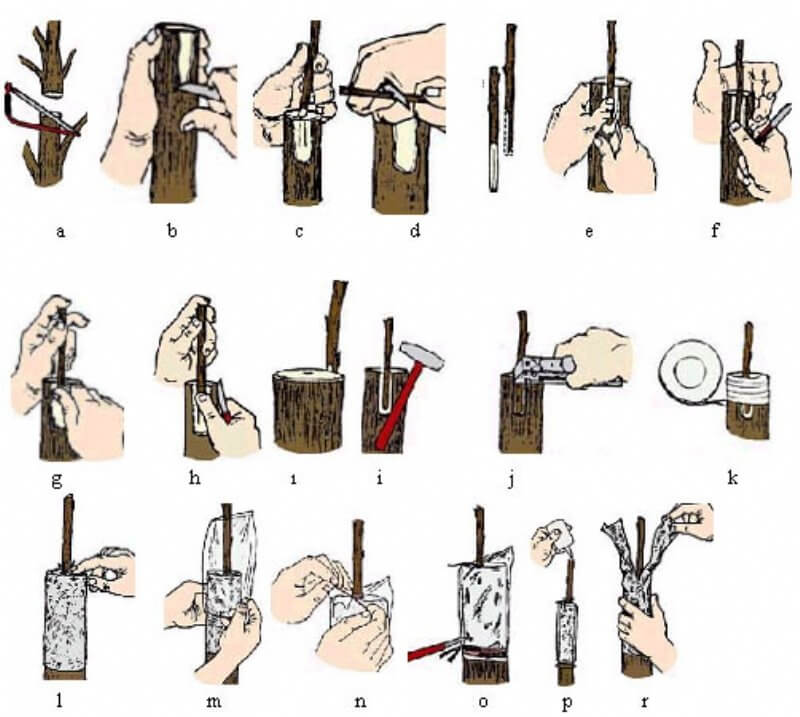 a b c d e f

g h ı i j k

l m n o p r